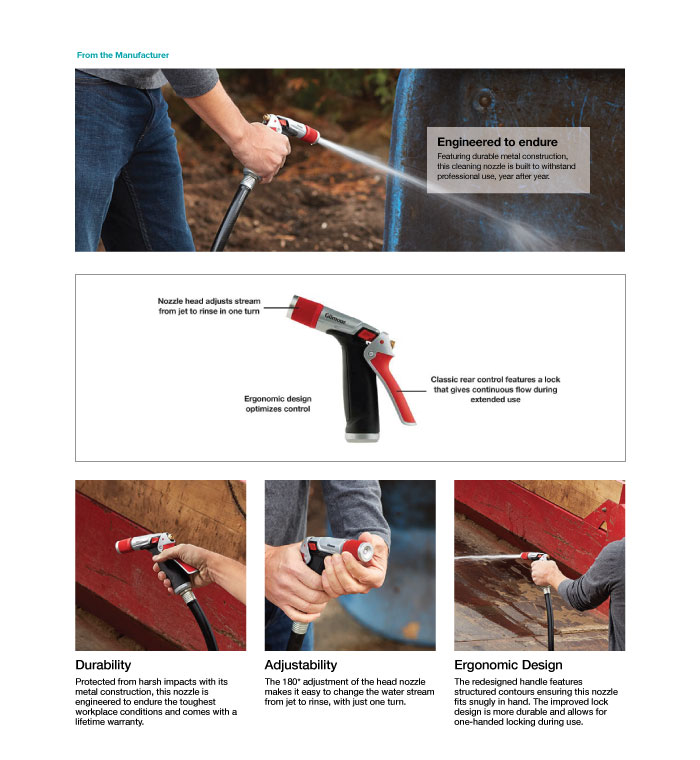 From the Manufacturer

Engineered to endure
Featuring durable metal construction, this cleaning nozzle is built to withstand professional use, year after year.

Nozzle head adjusts stream from jet to rinse in one turn

Gilmour

Ergonomic design optimizes control

Classic rear control features a lock that gives continuous flow during extended use

Durability
Protected from harsh impacts with its metal construction, this nozzle is engineered to endure the toughest workplace conditions and comes with a lifetime warranty.

Adjustability
The 180° adjustment of the head nozzle makes it easy to change the water stream from jet to rinse, with just one turn.

Ergonomic Design
The redesigned handle features structured contours ensuring this nozzle fits snugly in hand. The improved lock design is more durable and allows for one-handed locking during use.