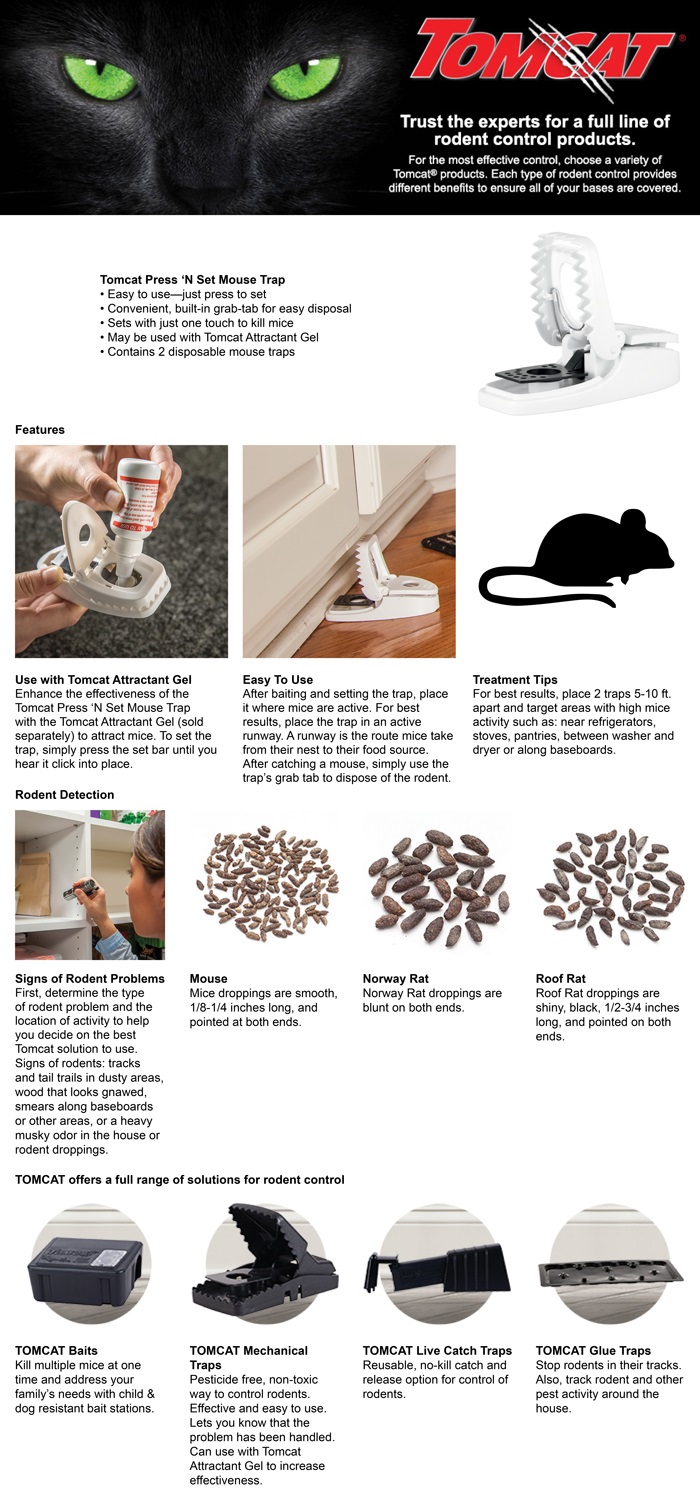 TOMCAT®

Trust the experts for a full line of rodent control products.

For the most effective control, choose a variety of Tomcat® products. Each type of rodent control provides different benefits to ensure all of your bases are covered.

Tomcat Press 'N Set Mouse Trap
• Easy to use—just press to set
• Convenient, built-in grab-tab for easy disposal
• Sets with just one touch to kill mice
• May be used with Tomcat Attractant Gel
• Contains 2 disposable mouse traps

Features

Use with Tomcat Attractant Gel
Enhance the effectiveness of the Tomcat Press 'N Set Mouse Trap with the Tomcat Attractant Gel (sold separately) to attract mice. To set the trap, simply press the set bar until you hear it click into place.

Easy To Use
After baiting and setting the trap, place it where mice are active. For best results, place the trap in an active runway. A runway is the route mice take from their nest to their food source. After catching a mouse, simply use the trap's grab tab to dispose of the rodent.

Treatment Tips
For best results, place 2 traps 5-10 ft. apart and target areas with high mice activity such as: near refrigerators, stoves, pantries, between washer and dryer or along baseboards.

Rodent Detection

Signs of Rodent Problems
First, determine the type of rodent problem and the location of activity to help you decide on the best Tomcat solution to use. Signs of rodents: tracks and tail trails in dusty areas, wood that looks gnawed, smears along baseboards or other areas, or a heavy musky odor in the house or rodent droppings.

Mouse
Mice droppings are smooth, 1/8-1/4 inches long, and pointed at both ends.

Norway Rat
Norway Rat droppings are blunt on both ends.

Roof Rat
Roof Rat droppings are shiny, black, 1/2-3/4 inches long, and pointed on both ends.

TOMCAT offers a full range of solutions for rodent control

TOMCAT Baits
Kill multiple mice at one time and address your family's needs with child & dog resistant bait stations.

TOMCAT Mechanical Traps
Pesticide free, non-toxic way to control rodents. Effective and easy to use. Lets you know that the problem has been handled. Can use with Tomcat Attractant Gel to increase effectiveness.

TOMCAT Live Catch Traps
Reusable, no-kill catch and release option for control of rodents.

TOMCAT Glue Traps
Stop rodents in their tracks. Also, track rodent and other pest activity around the house.