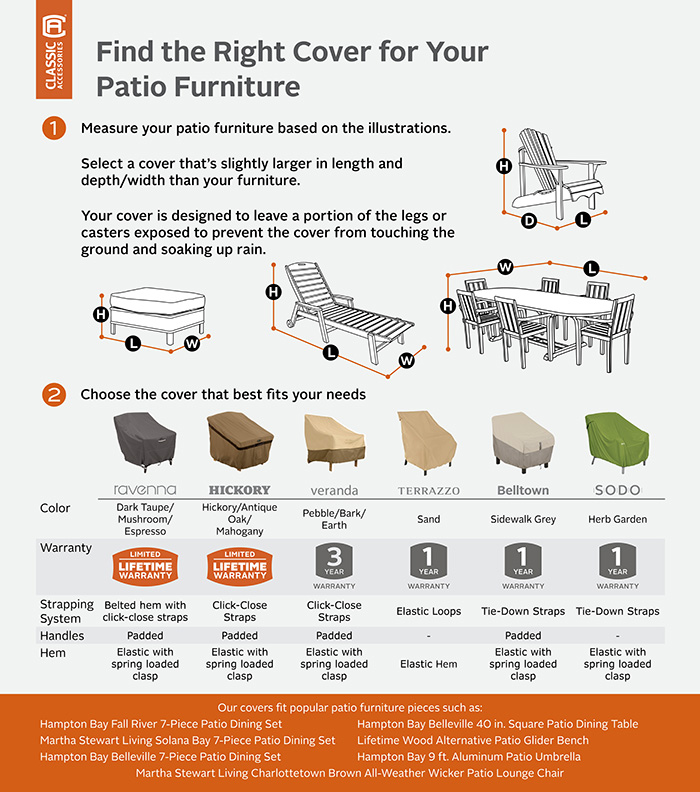 CLASSIC ACCESSORIES

Find the Right Cover for Your Patio Furniture

1 Measure your patio furniture based on the illustrations.

Select a cover that's slightly larger in length and depth/width than your furniture.

Your cover is designed to leave a portion of the legs or casters exposed to prevent the cover from touching the ground and soaking up rain.

H D L

H L W

H L W

W L H

2 Choose the cover that best fits your needs

| | ravenna | HICKORY | veranda | TERRAZZO | Belltown | SODO |
|---|---|---|---|---|---|---|
| Color | Dark Taupe/ Mushroom/ Espresso | Hickory/Antique Oak/ Mahogany | Pebble/Bark/ Earth | Sand | Sidewalk Grey | Herb Garden |
| Warranty | LIMITED LIFETIME WARRANTY | LIMITED LIFETIME WARRANTY | 3 YEAR WARRANTY | 1 YEAR WARRANTY | 1 YEAR WARRANTY | 1 YEAR WARRANTY |
| Strapping System | Belted hem with click-close straps | Click-Close Straps | Click-Close Straps | Elastic Loops | Tie-Down Straps | Tie-Down Straps |
| Handles | Padded | Padded | Padded | - | Padded | - |
| Hem | Elastic with spring loaded clasp | Elastic with spring loaded clasp | Elastic with spring loaded clasp | Elastic Hem | Elastic with spring loaded clasp | Elastic with spring loaded clasp |

Our covers fit popular patio furniture pieces such as:
Hampton Bay Fall River 7-Piece Patio Dining Set
Martha Stewart Living Solana Bay 7-Piece Patio Dining Set
Hampton Bay Belleville 7-Piece Patio Dining Set
Hampton Bay Belleville 40 in. Square Patio Dining Table
Lifetime Wood Alternative Patio Glider Bench
Hampton Bay 9 ft. Aluminum Patio Umbrella
Martha Stewart Living Charlottetown Brown All-Weather Wicker Patio Lounge Chair