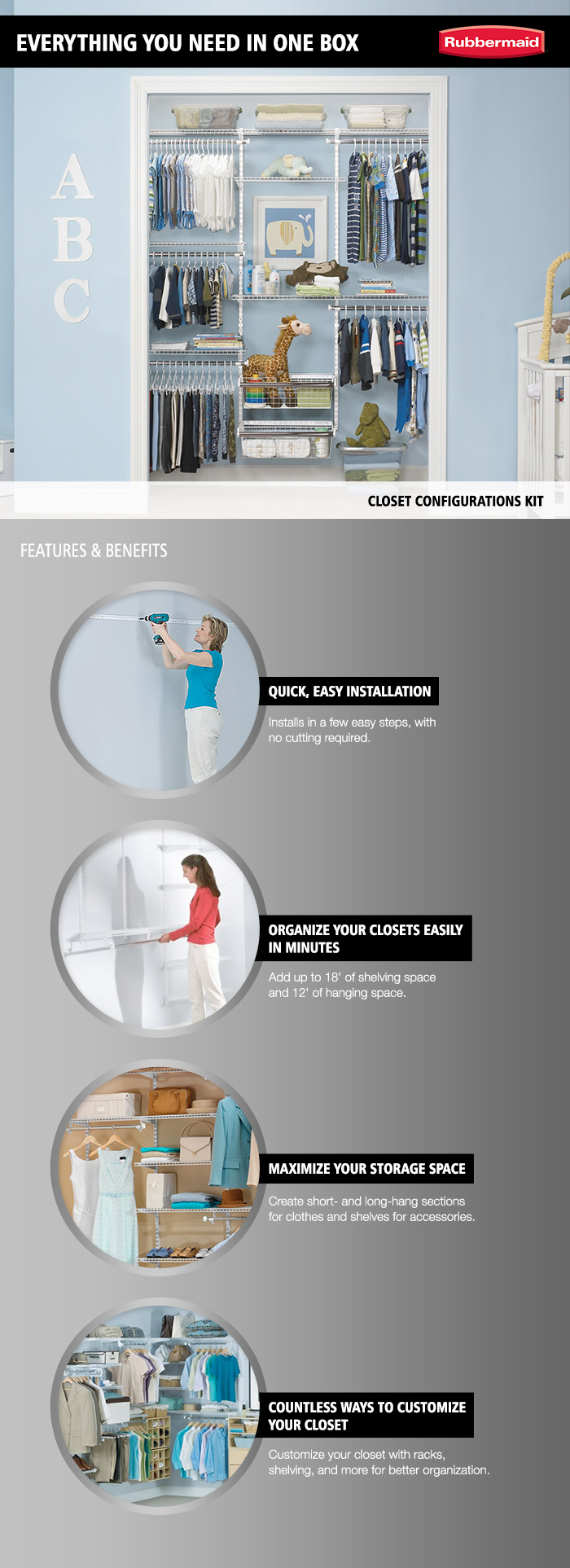 EVERYTHING YOU NEED IN ONE BOX

Rubbermaid

A
B
C

CLOSET CONFIGURATIONS KIT

FEATURES & BENEFITS

QUICK, EASY INSTALLATION

Installs in a few easy steps, with no cutting required.

ORGANIZE YOUR CLOSETS EASILY IN MINUTES

Add up to 18' of shelving space and 12' of hanging space.

MAXIMIZE YOUR STORAGE SPACE

Create short- and long-hang sections for clothes and shelves for accessories.

COUNTLESS WAYS TO CUSTOMIZE YOUR CLOSET

Customize your closet with racks, shelving, and more for better organization.